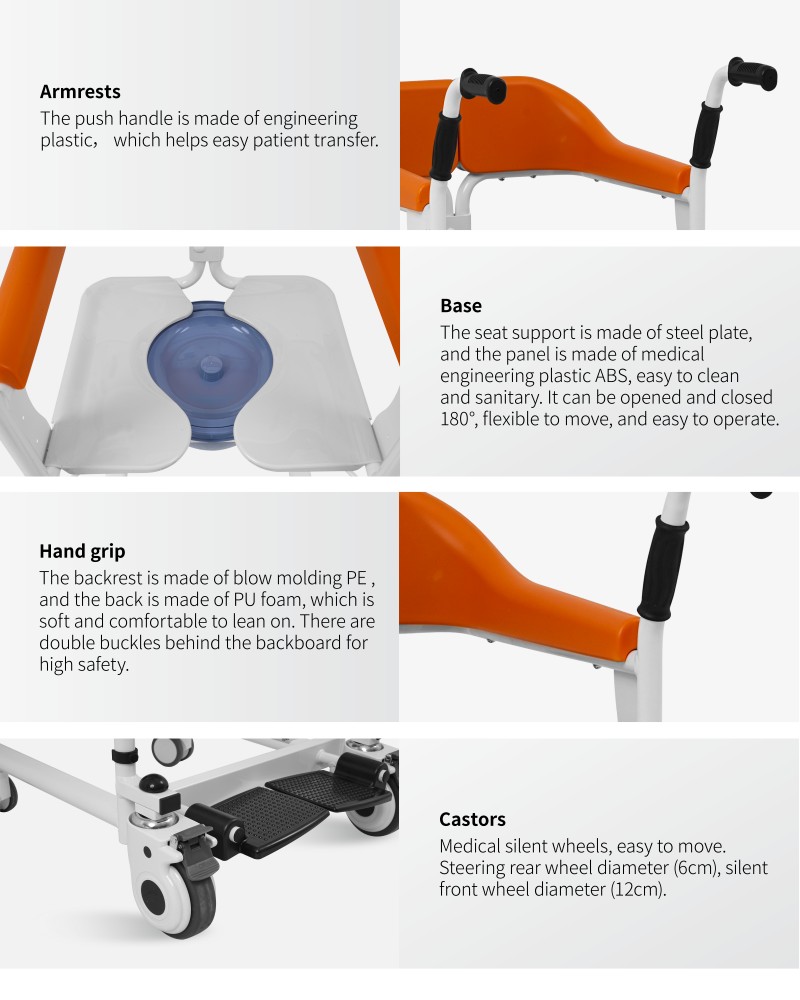 Armrests
The push handle is made of engineering plastic， which helps easy patient transfer.

Base
The seat support is made of steel plate, and the panel is made of medical engineering plastic ABS, easy to clean and sanitary. It can be opened and closed 180°, flexible to move, and easy to operate.

Hand grip
The backrest is made of blow molding PE , and the back is made of PU foam, which is soft and comfortable to lean on. There are double buckles behind the backboard for high safety.

Castors
Medical silent wheels, easy to move. Steering rear wheel diameter (6cm), silent front wheel diameter (12cm).