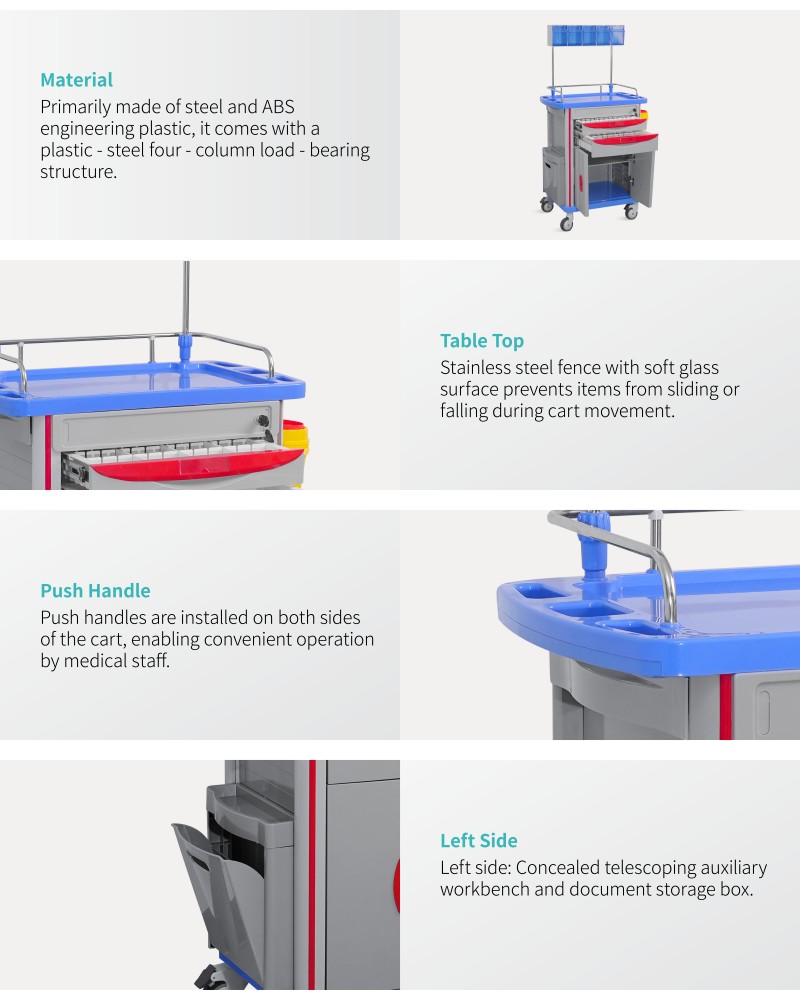 Material
Primarily made of steel and ABS engineering plastic, it comes with a plastic - steel four - column load - bearing structure.

Table Top
Stainless steel fence with soft glass surface prevents items from sliding or falling during cart movement.

Push Handle
Push handles are installed on both sides of the cart, enabling convenient operation by medical staff.

Left Side
Left side: Concealed telescoping auxiliary workbench and document storage box.